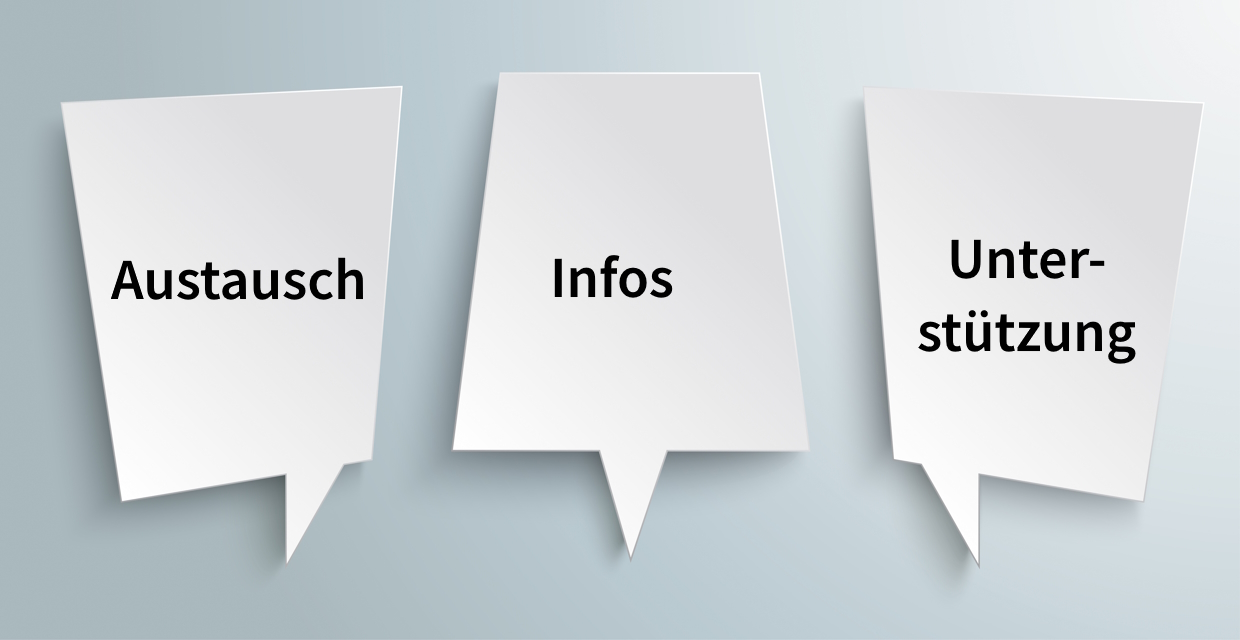 Austausch

Infos

Unterstützung